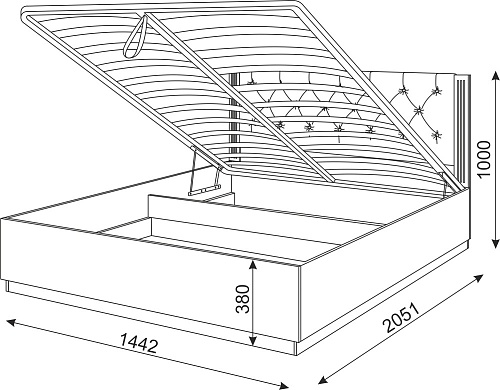 1000
380
1442
2051