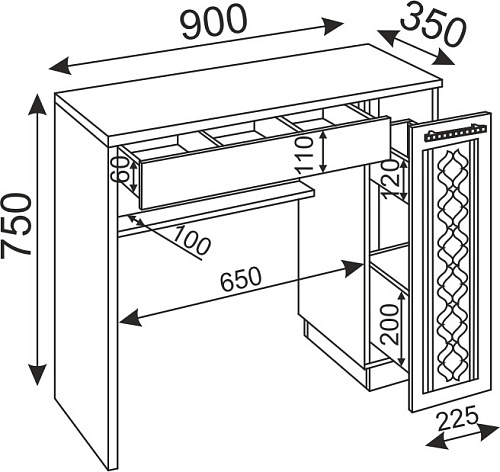 900
350
750
60
110
120
100
650
200
225