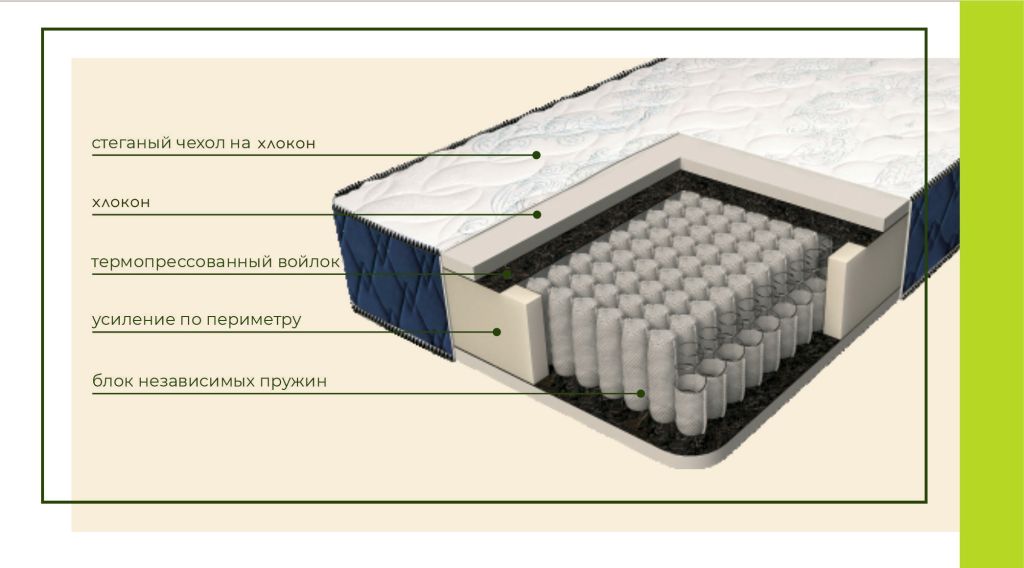 стеганый чехол на хлокон

хлокон

термопрессованный войлок

усиление по периметру

блок независимых пружин