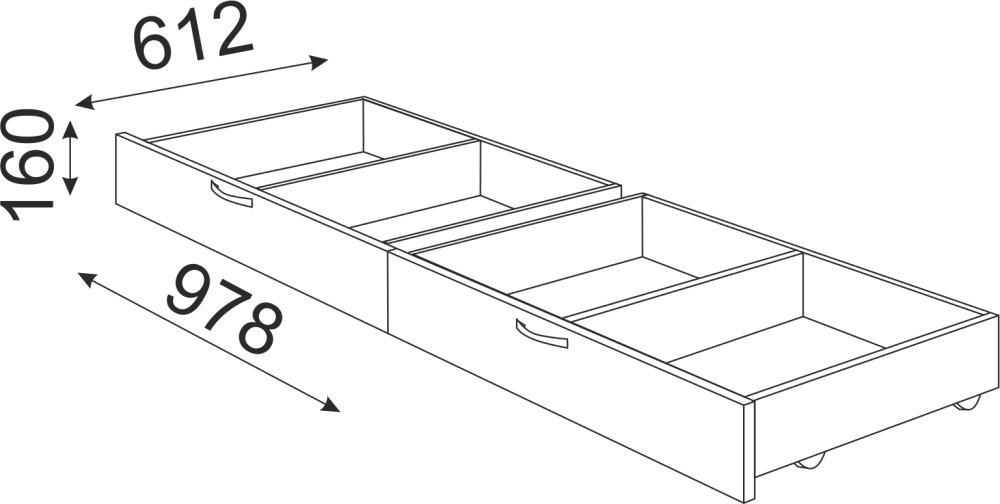 612
160
978